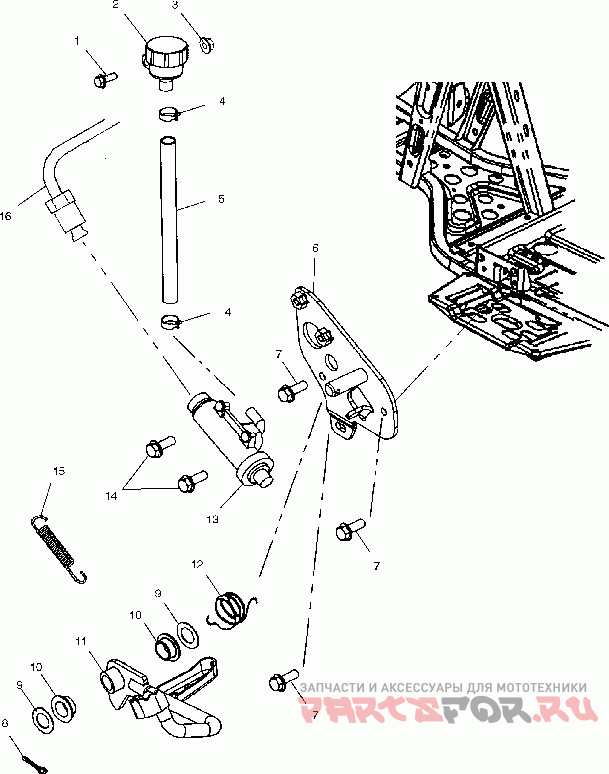 2
3
1
4
16
5
6
4
7
14
13
15
7
12
9
10
11
10
9
8
7
ЗАПЧАСТИ И АКСЕССУАРЫ ДЛЯ МОТОТЕХНИКИ
PARTSFOR.RU