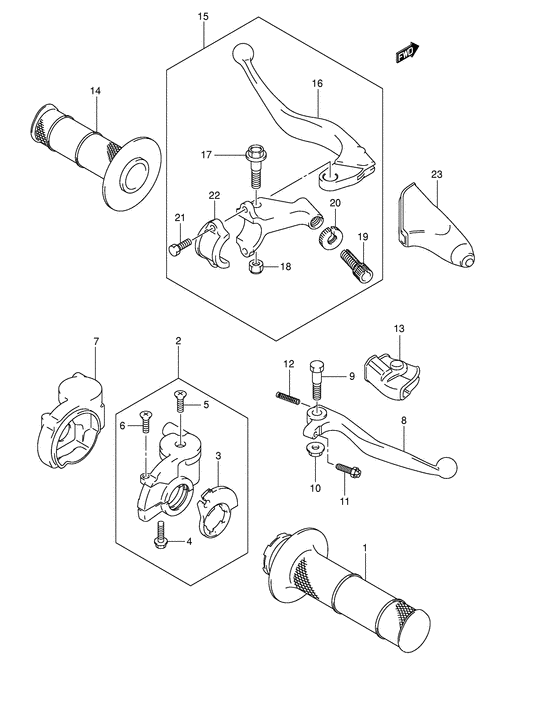 15
FWD
14
16
17
23
22
20
21
19
18
7
2
13
12
9
5
6
8
3
10
11
4
1