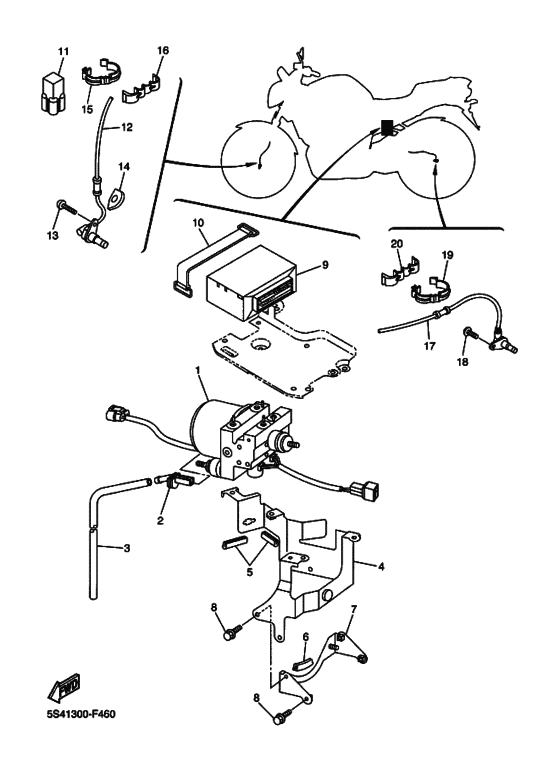 11
16
15
12
14
13
10
9
20
19
17
18
1
2
3
5
4
8
7
6
8
FWD
5S41300-F460