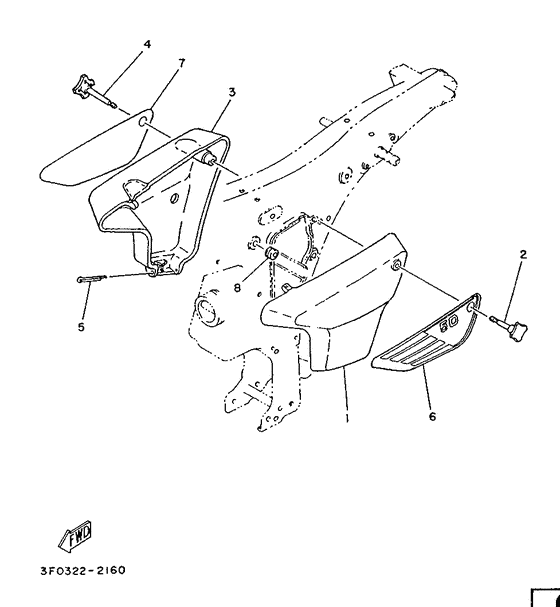 4
7
3
2
8
5
50
1
6
FWD
3F0322-2160