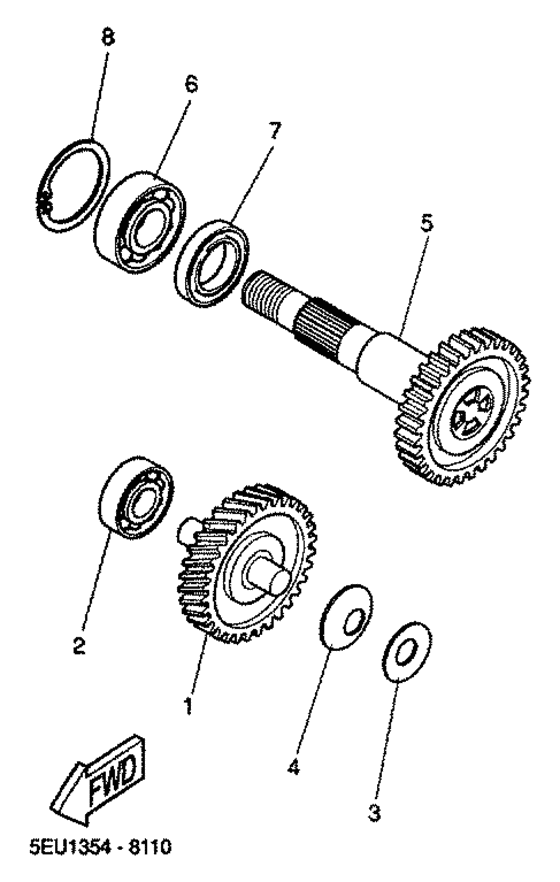 8
6
7
5
2
1
4
3
FWD
5EU1354 - 8110