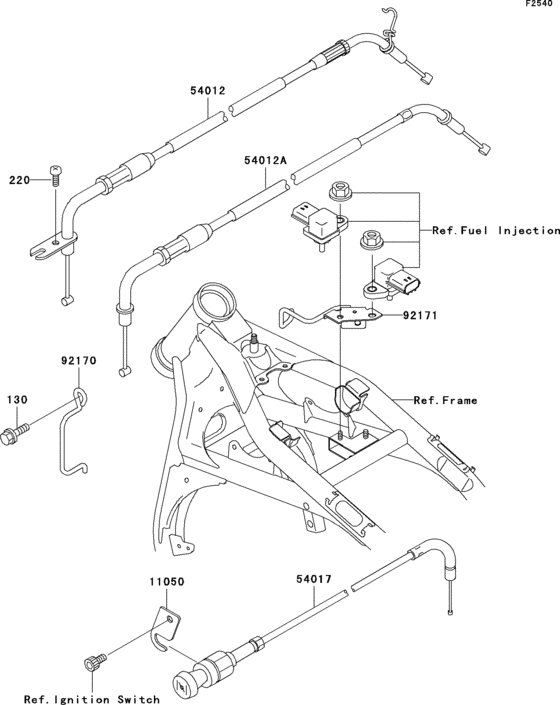 F2540

54012

54012A

220

Ref.Fuel Injection

92171

92170

130

Ref.Frame

11050

54017

Ref.Ignition Switch