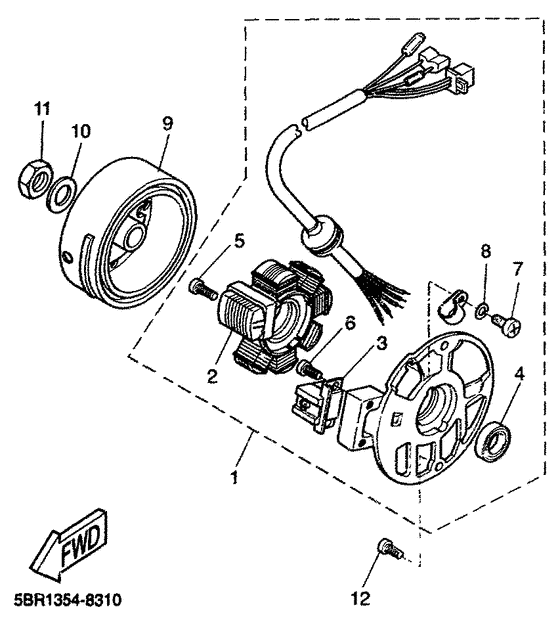 11
10
9
5
8
7
6
3
2
4
1
FWD
12
5BR1354-8310