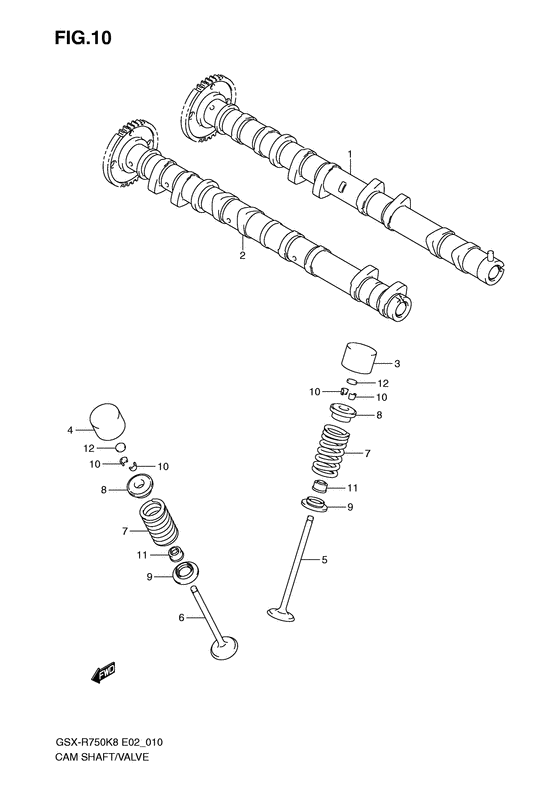 FIG.10

1

2

3

12

10

10

8

7

11

9

5

4

12

10

10

8

7

11

9

6

FWD

GSX-R750K8 E02_010
CAM SHAFT/VALVE