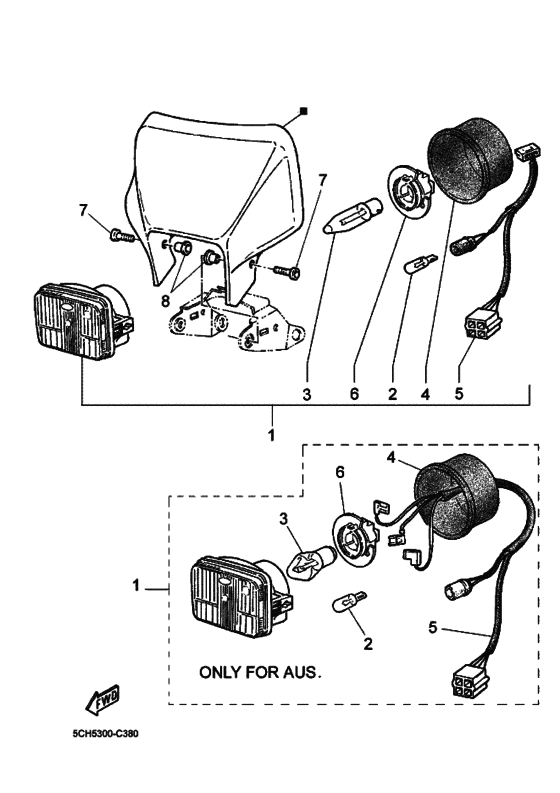 7
7
8
3
6
2
4
5
1
4
6
3
1
2
5
ONLY FOR AUS.
FWD
5CH5300-C380