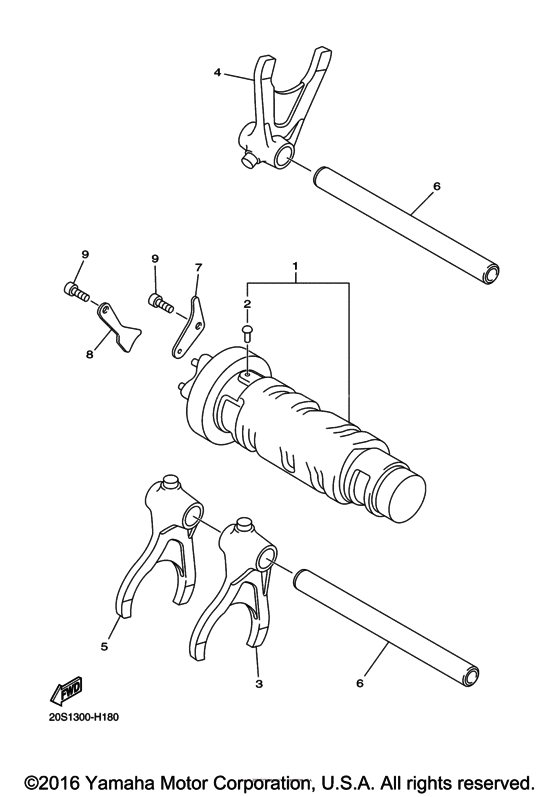 4

6

9

9

7

1

2

8

5

3

6

FWD

20S1300-H180

©2016 Yamaha Motor Corporation, U.S.A. All rights reserved.