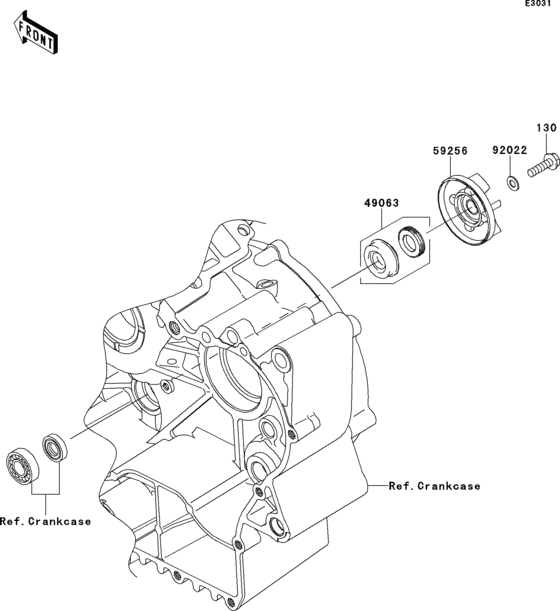 E3031

FRONT

130

59256

92022

49063

Ref.Crankcase

Ref.Crankcase