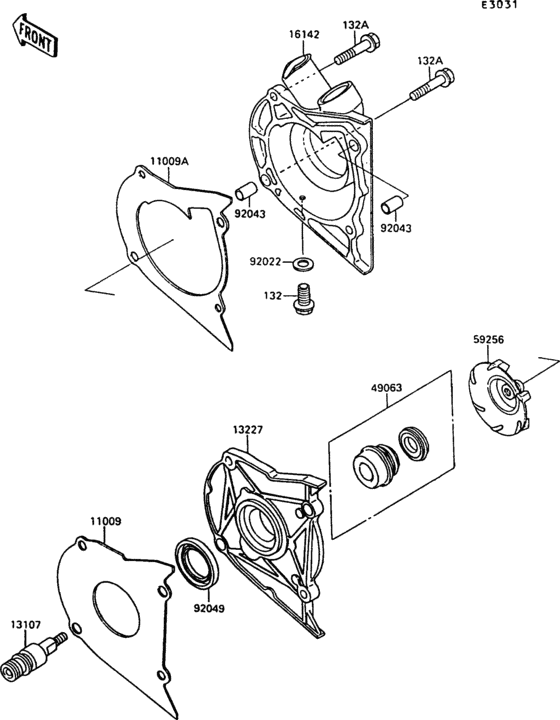 E3031

FRONT

16142
132A
132A
11009A
92043
92043
92022
132
59256
49063
13227
11009
92049
13107