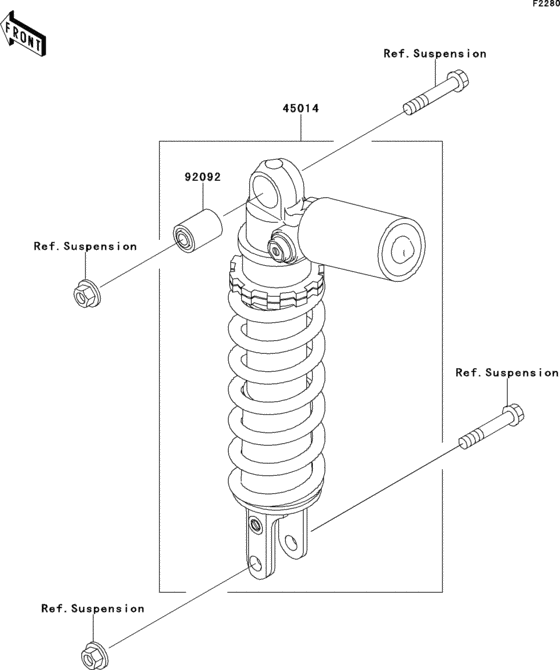 F2280

FRONT

Ref.Suspension

45014

92092

Ref.Suspension

Ref.Suspension

Ref.Suspension