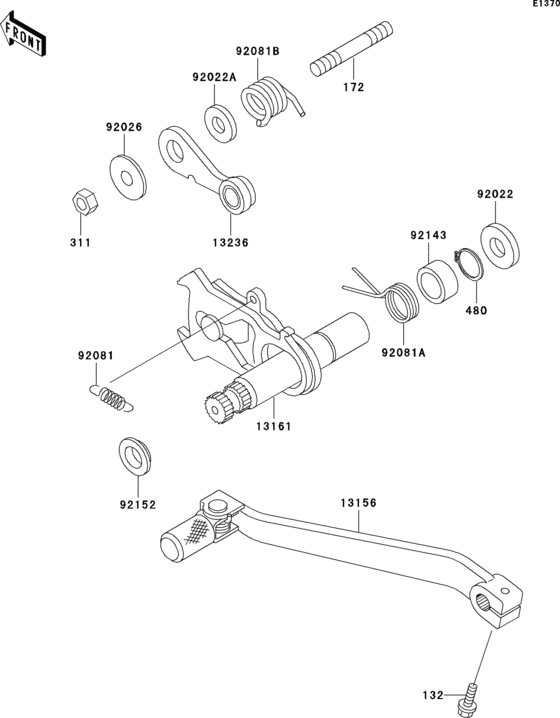 E1370

FRONT

92081B

92022A

172

92026

311

13236

92022

92143

480

92081A

92081

13161

92152

13156

132