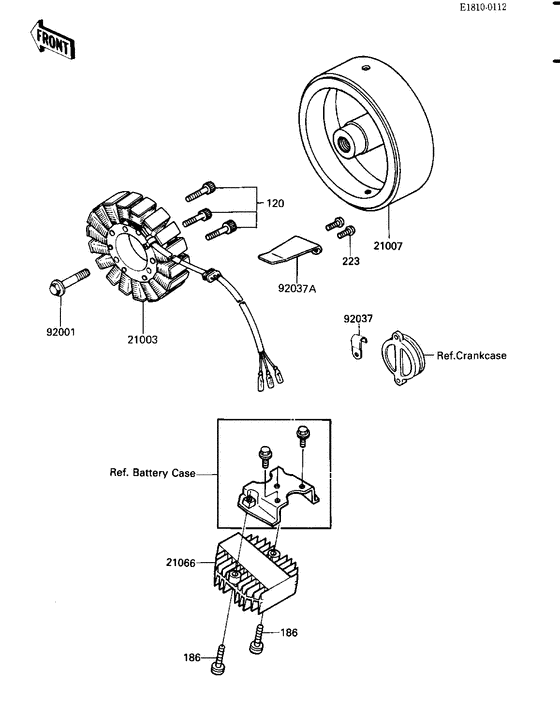 E1810-0112

FRONT

120

21007

223

92037A

92001

21003

92037

Ref.Crankcase

Ref. Battery Case

21066

186

186