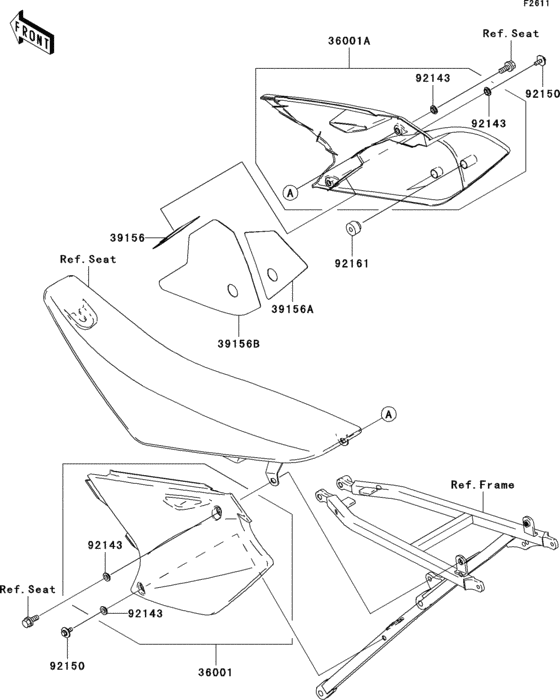 F2611

FRONT

36001A
Ref.Seat
92143
92150
92143
A
39156
92161
Ref.Seat
39156A
39156B
A
Ref.Frame
92143
Ref.Seat
92143
92150
36001