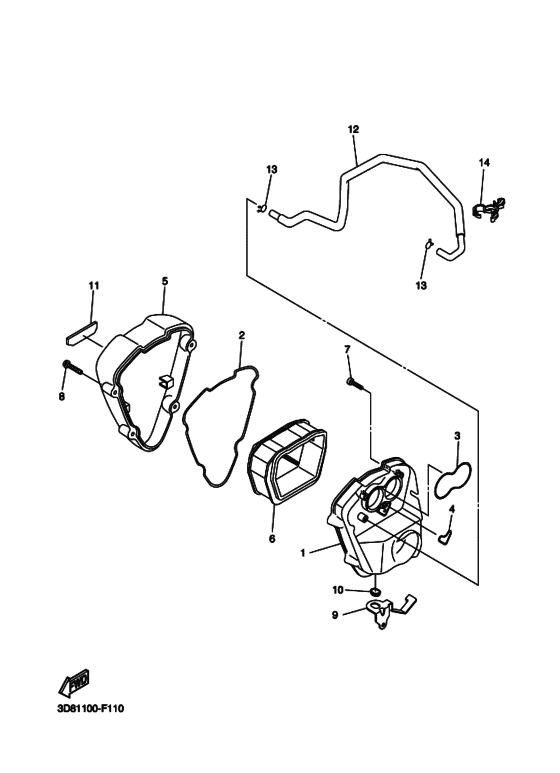 12
13
14
13
11
5
2
7
8
3
4
6
1
10
9
FWD
3D81100-F110