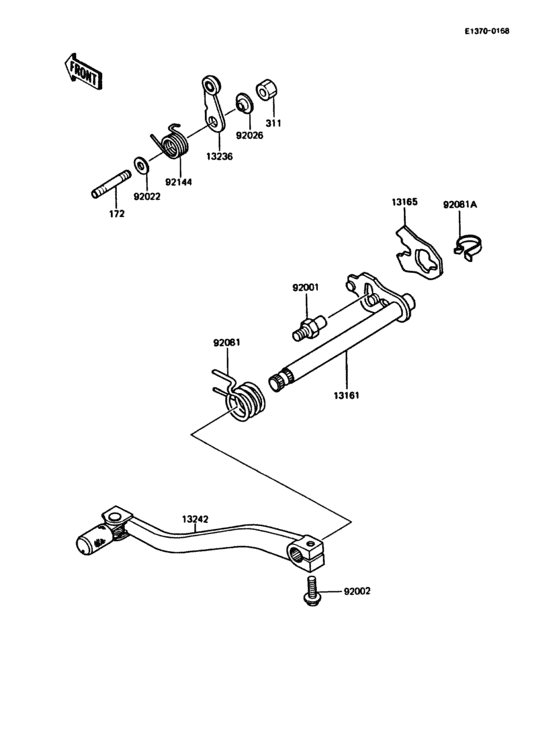 E1370-0168

FRONT

311
92026
13236
92144
92022
172

13165
92081A
92001
92081
13161
13242
92002