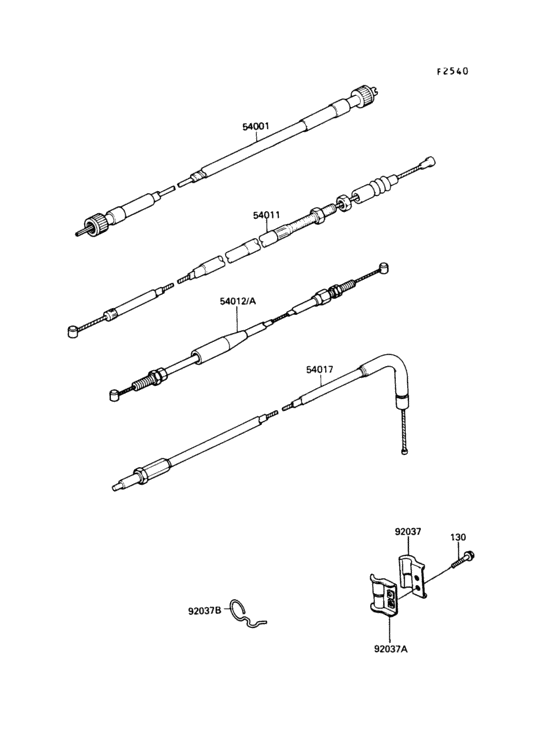 F2540

54001

54011

54012/A

54017

92037

130

92037B

92037A