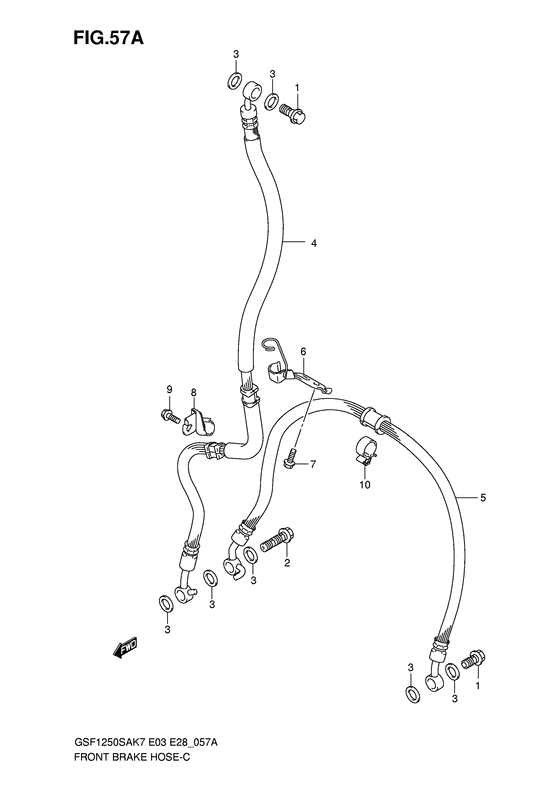 FIG.57A

3
3
1
4
6
9
8
7
10
5
2
3
3
3
FWD
3
3
1

GSF1250SAK7 E03 E28_057A
FRONT BRAKE HOSE-C