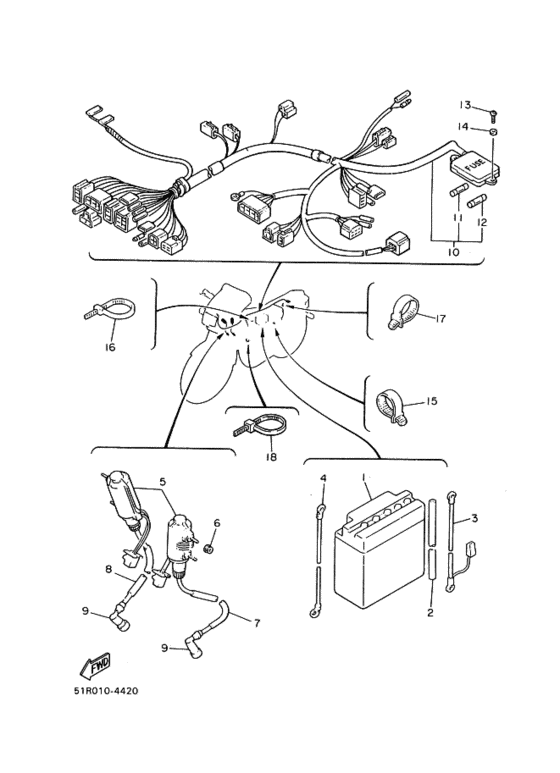 13
14
FUSE
11
12
10
16
17
15
18
5
6
8
9
7
9
4
1
3
2
FWD
51R010-4420