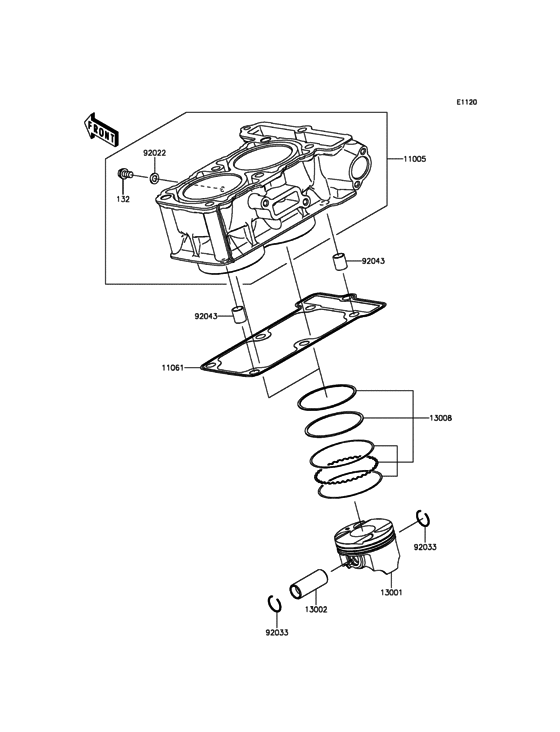 E1120

FRONT

92022

11005

132

92043

92043

11061

13008

92033

13001

13002

92033