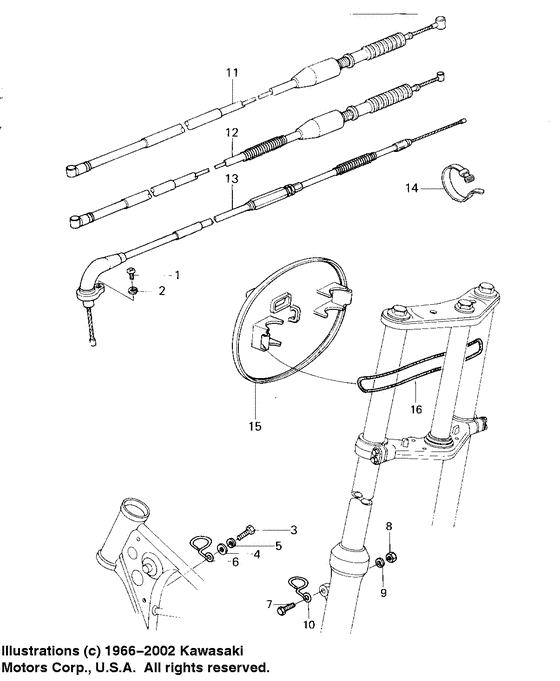 11

12

13

14

1

2

15

16

3

5

4

6

8

9

7

10

Illustrations (c) 1966–2002 Kawasaki Motors Corp., U.S.A. All rights reserved.