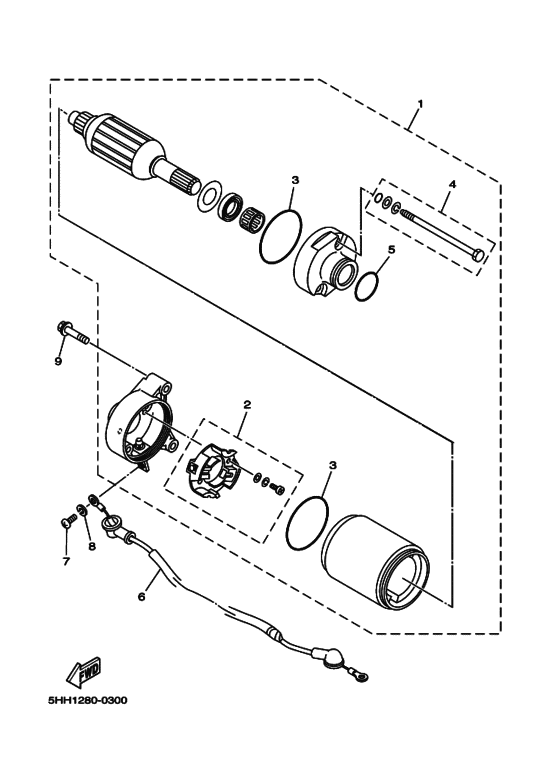 1
3
4
5
9
2
3
8
7
6
FWD
5HH1280-0300