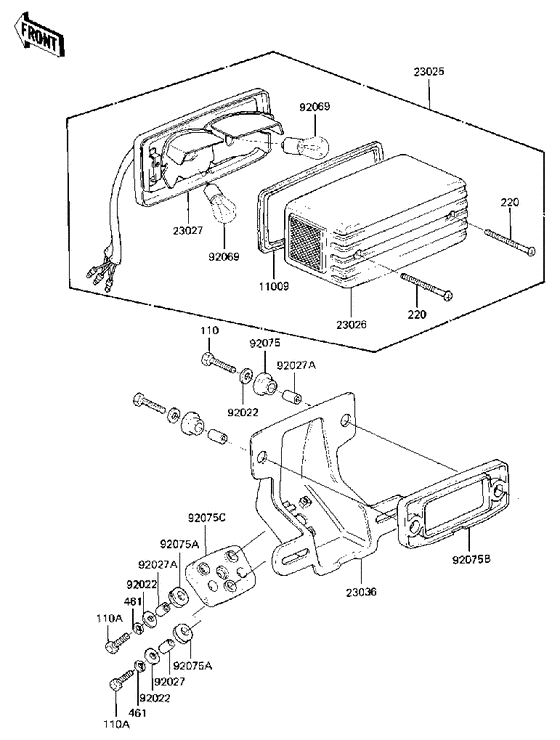 FRONT

23025

92069

220

23027

92069

11009

220

23026

110

92075

92027A

92022

92075C

92075A

92027A

92022

461

110A

92075B

23036

92075A

92027

92022

461

110A