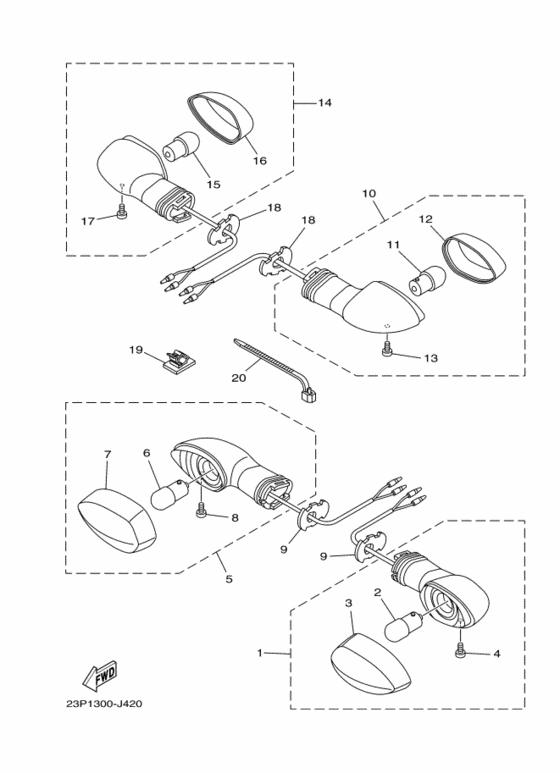 14
16
15
17
18
10
18
12
11
13
19
20
7
6
8
9
5
9
3
2
1
4
FWD
23P1300-J420