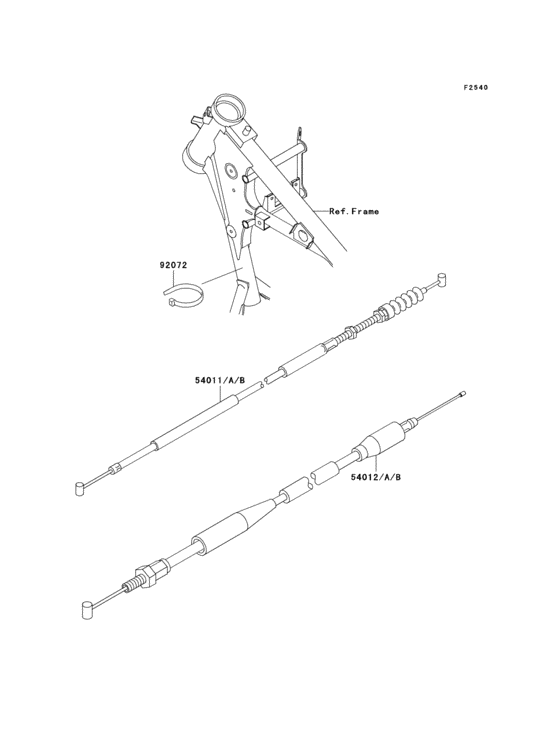 F2540

Ref.Frame

92072

54011/A/B

54012/A/B