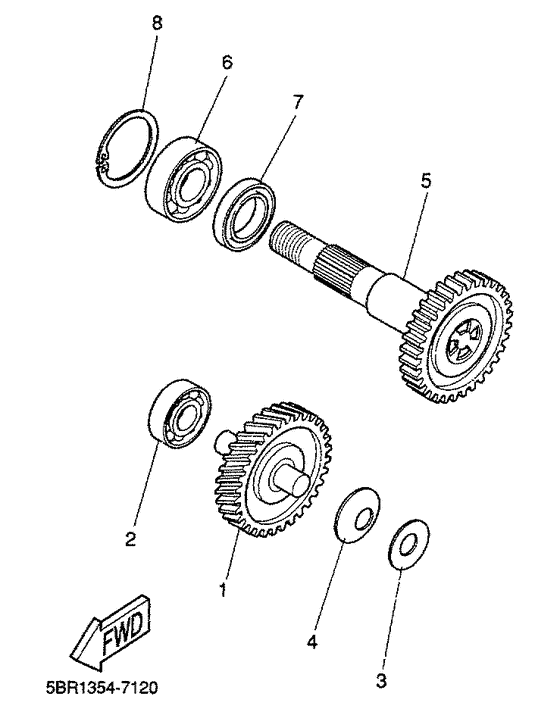 8
6
7
5
2
1
4
3
FWD
5BR1354-7120