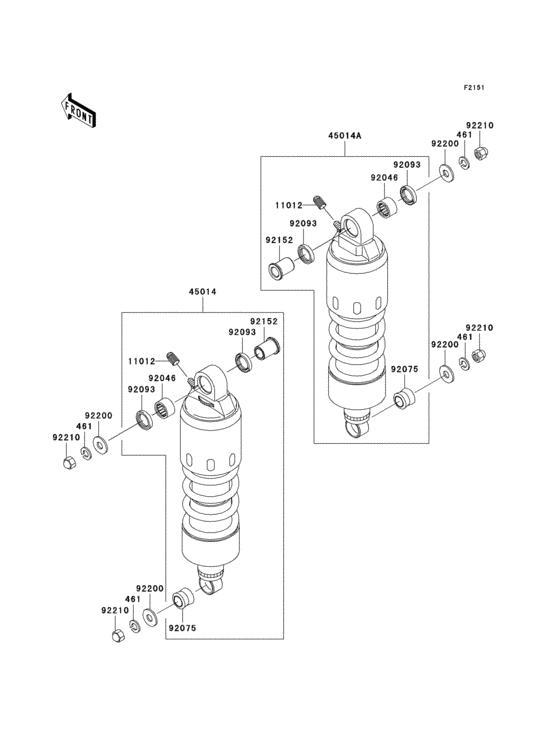 F2151

FRONT

45014A

92210
461
92200
92093
92046
11012
92093
92152

92210
461
92200
92075

45014

92152
92093
11012
92046
92093
92200
461
92210

92200
461
92210
92075