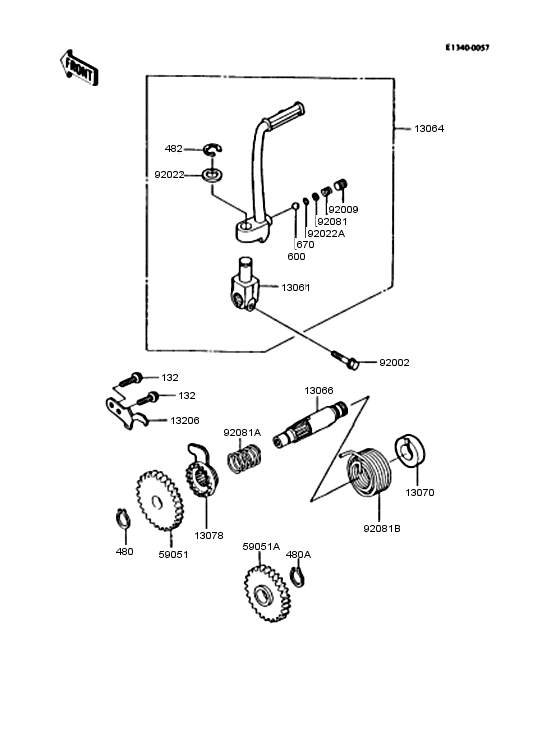 E1340-0057

FRONT

13064

482

92022

92009

92081

92022A

670

600

13061

92002

132

132

13206

13066

92081A

13070

92081B

13078

480

59051

59051A

480A