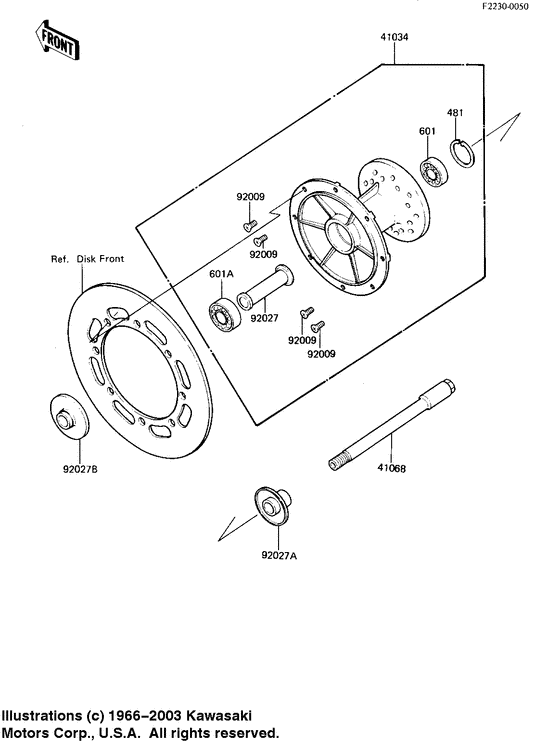 F2230-0050

FRONT

41034

481

601

92009

92009

Ref. Disk Front

601A

92027

92009

92009

92027B

41068

92027A

Illustrations (c) 1966–2003 Kawasaki Motors Corp., U.S.A. All rights reserved.