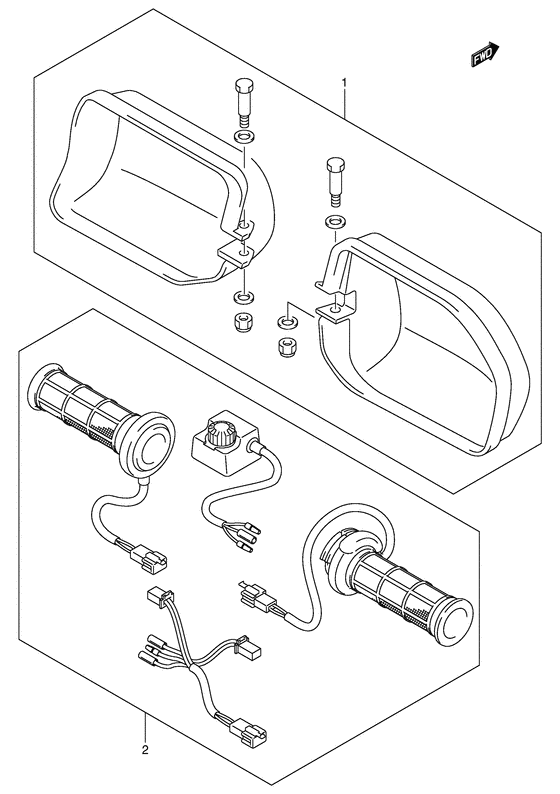 FWD

1

2