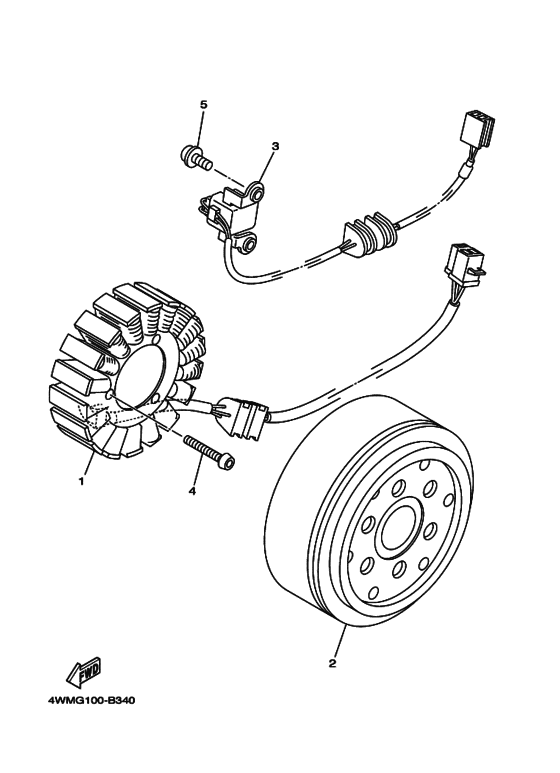 5
3
1
4
2
FWD
4WMG100-B340