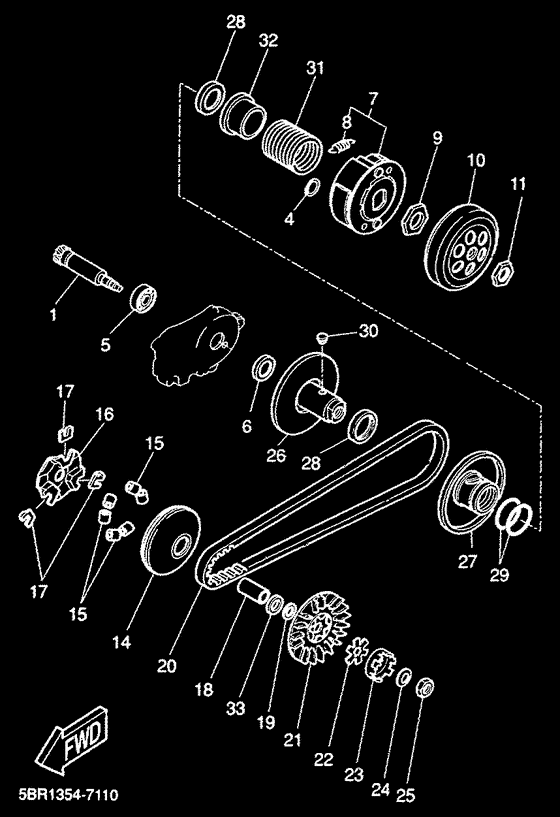 28
32
31
7
8
9
10
11
4
1
5
30
6
26
28
17
16
15
17
15
14
20
18
33
19
21
22
23
24
25
27
29
FWD
5BR1354-7110