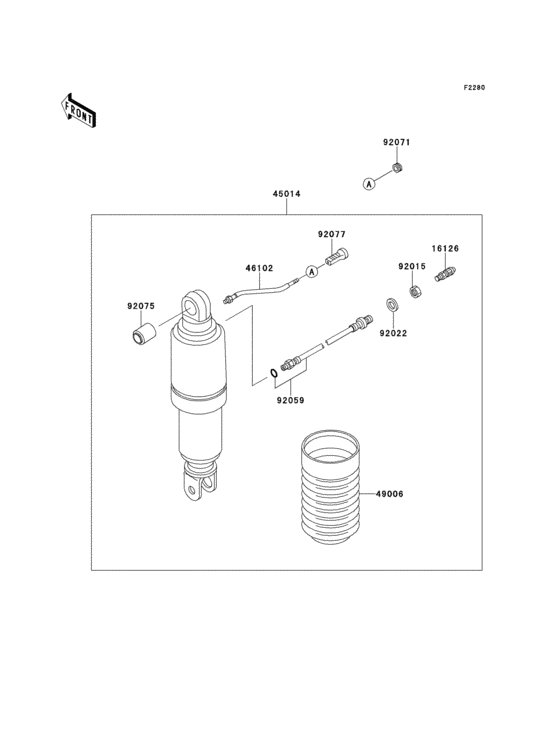 F2280

FRONT

92071

A

45014

92077

16126

46102

A

92015

92075

92022

92059

49006