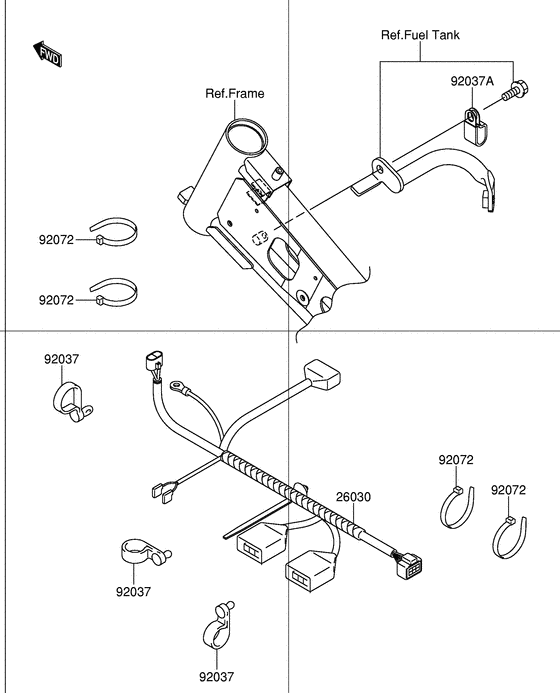 FWD

Ref.Fuel Tank

92037A

Ref.Frame

92072

92072

92037

92072

92072

26030

92037

92037