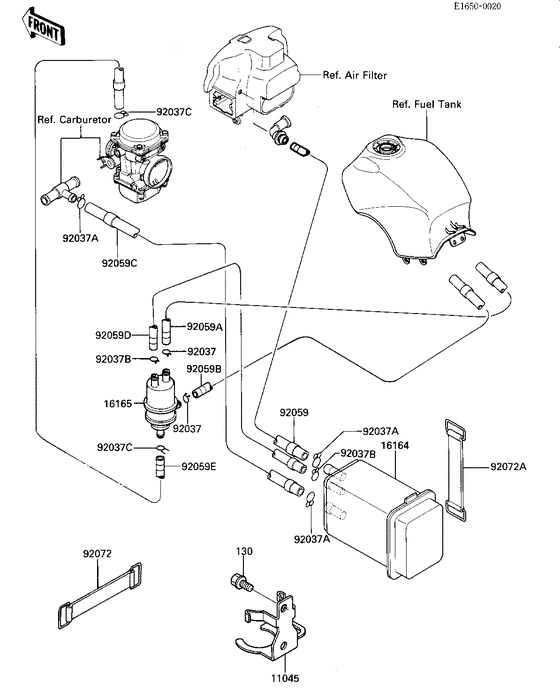 E1650-0020

FRONT

Ref. Air Filter

Ref. Fuel Tank

92037C

Ref. Carburetor

92037A

92059C

92059D

92059A

92037B

92037

92059B

16165

92037

92037C

92059E

92059

92037A

92037B

16164

92072A

92037A

92072

130

11045