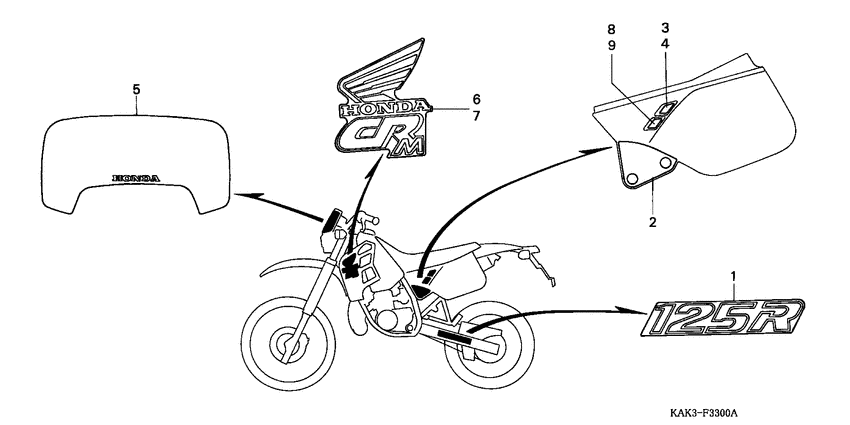 5

HONDA

HONDA

CR M

6
7

8
9

3
4

2

1

125R

KAK3-F3300A