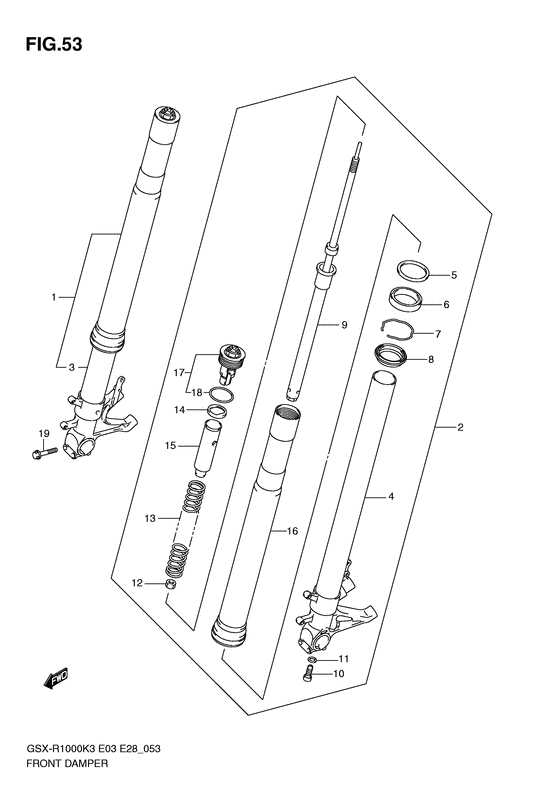 FIG.53

1
3
19
17
18
14
15
13
12
9
16
5
6
7
8
2
4
11
10
FWD

GSX-R1000K3 E03 E28_053
FRONT DAMPER