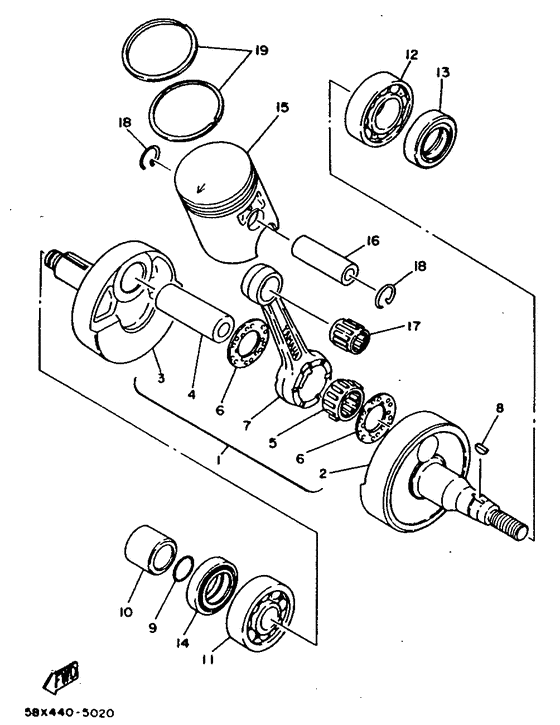 19
12
13
18
15
16
18
17
3
4
6
7
5
6
8
1
2
10
9
14
11
FWD
58X440-5020