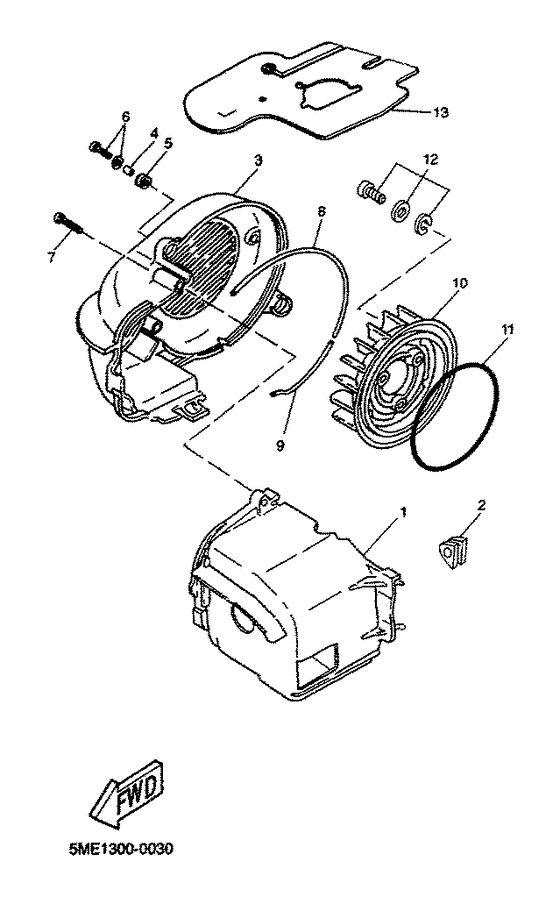 13
6
4
5
3
12
8
7
10
11
9
1
2
FWD
5ME1300-0030