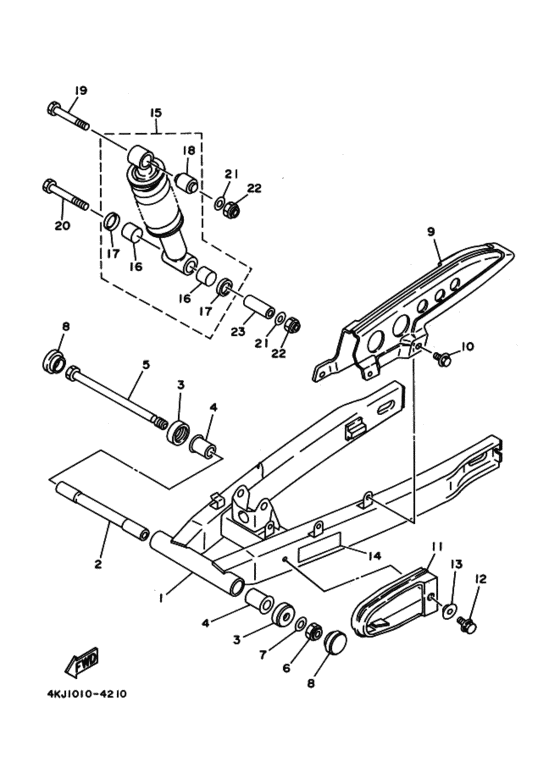 19
15
18
21
22
20
17
16
16
17
23
21
22
9
10
8
5
3
4
2
1
14
11
13
12
4
3
7
6
8
FWD
4KJ1010-4210