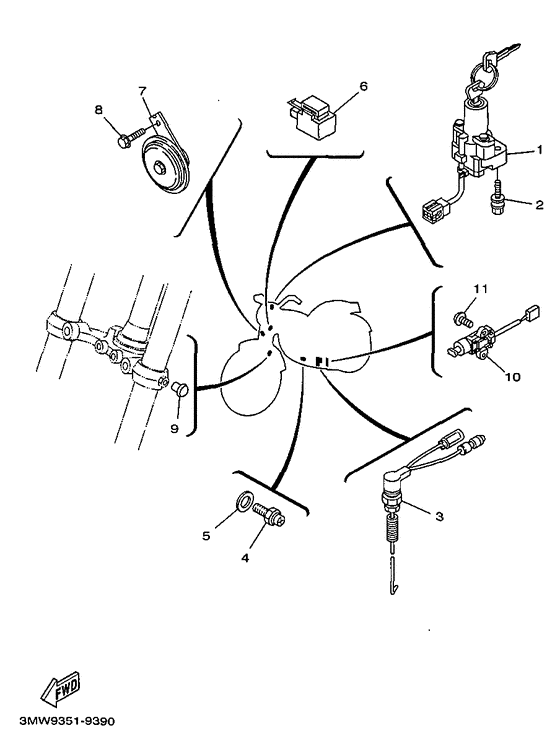 7
8
6
1
2
11
10
9
3
5
4
FWD
3MW9351-9390