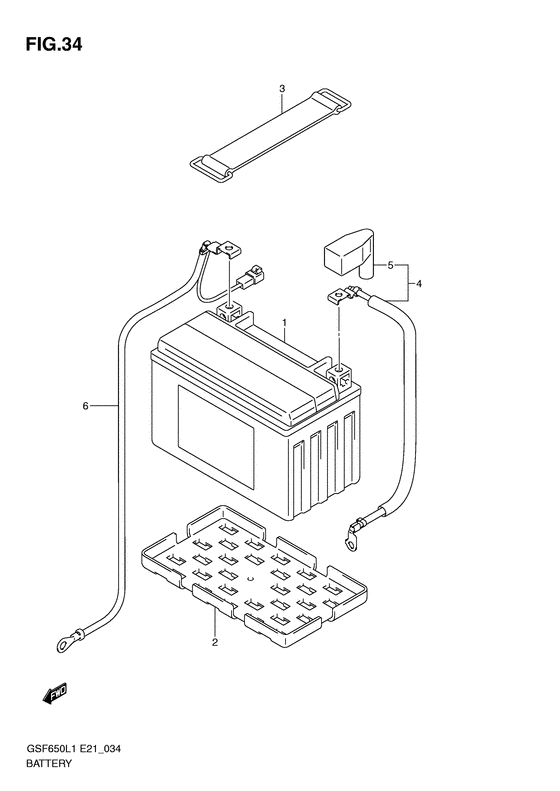 FIG.34

3

5

4

1

6

2

FWD

GSF650L1 E21_034
BATTERY