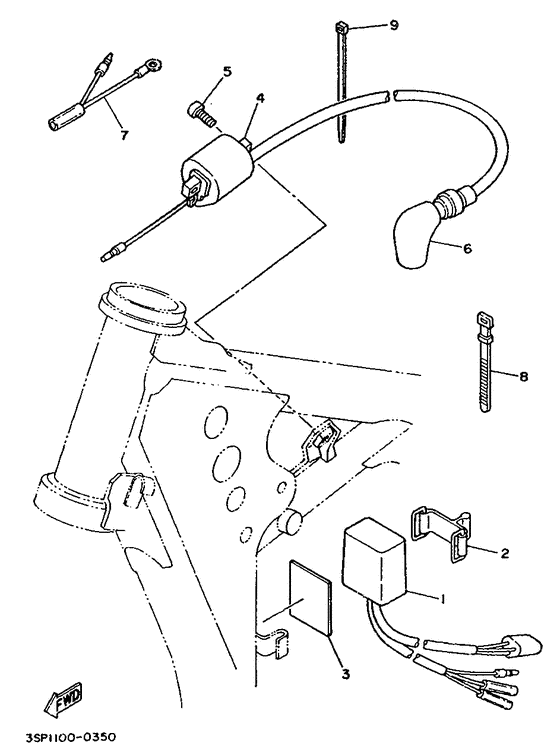 9
5
4
7
6
8
2
1
3
FWD
3SP1100-0350