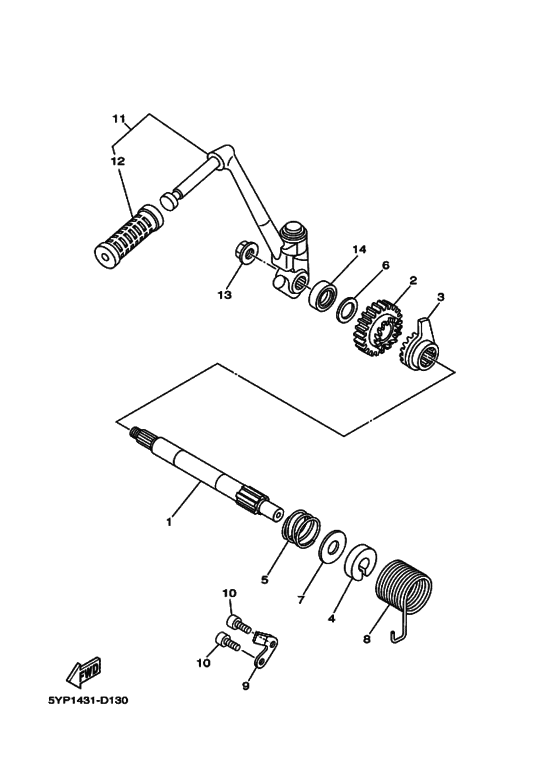 11
12
14
6
2
3
13
1
5
7
4
8
10
10
9
FWD
5YP1431-D130