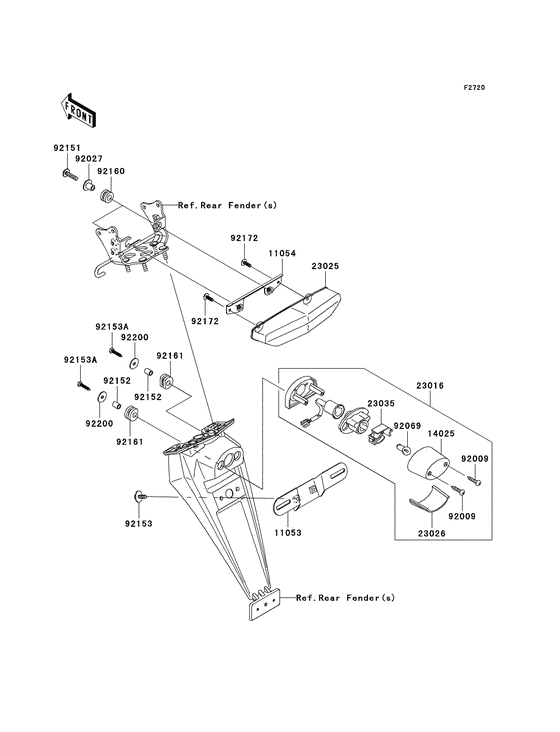 F2720

FRONT

92151
92027
92160
Ref.Rear Fender(s)
92172
11054
23025
92172
92153A
92200
92161
92153A
92152
92152
92200
92161
23016
23035
92069
14025
92009
92009
23026
92153
11053
Ref.Rear Fender(s)