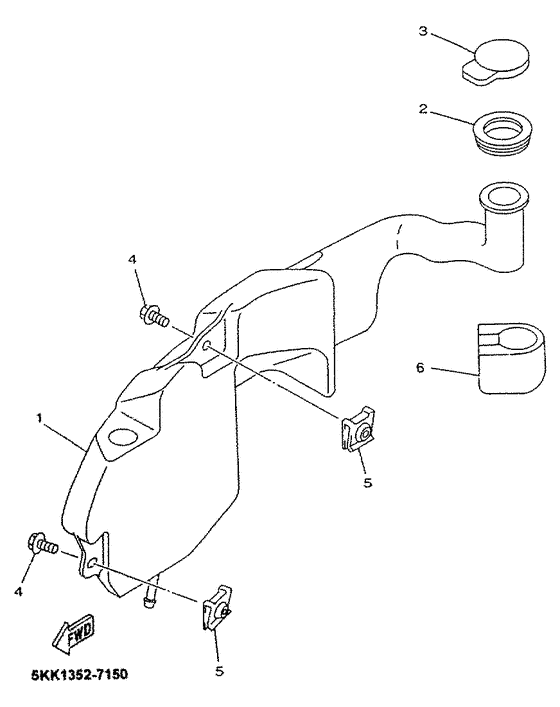 3
2
4
6
1
5
4
FWD
5
5KK1352-7150