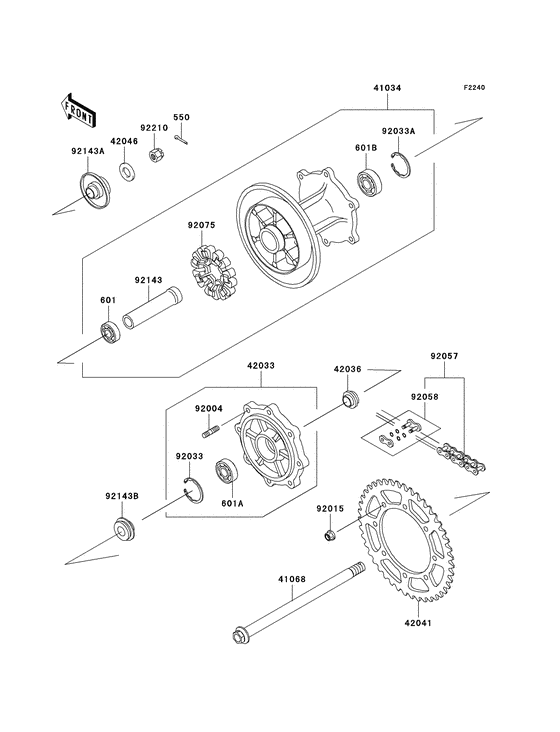 F2240

FRONT

41034

550

92210

42046

92143A

92033A

601B

92075

92143

601

42033

42036

92057

92058

92004

92033

601A

92143B

92015

41068

42041