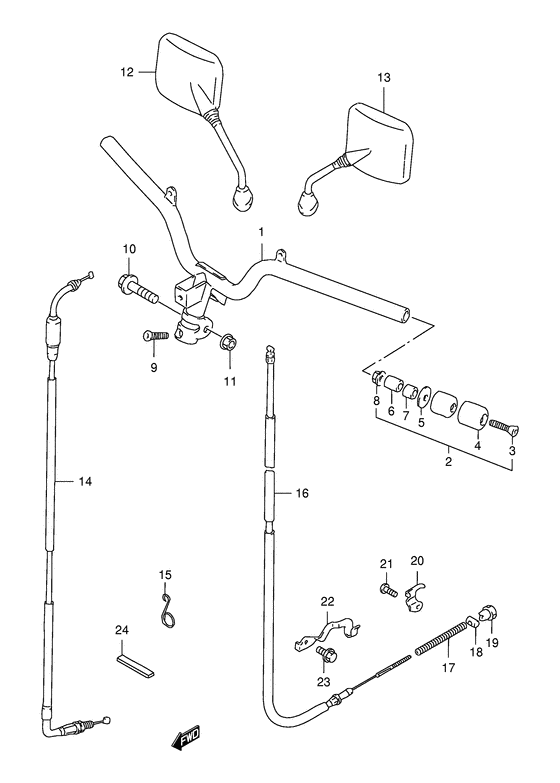 12
13
1
10
9
11
8
6
7
5
4
3
2
14
16
15
21
20
22
24
23
17
18
19
FWD